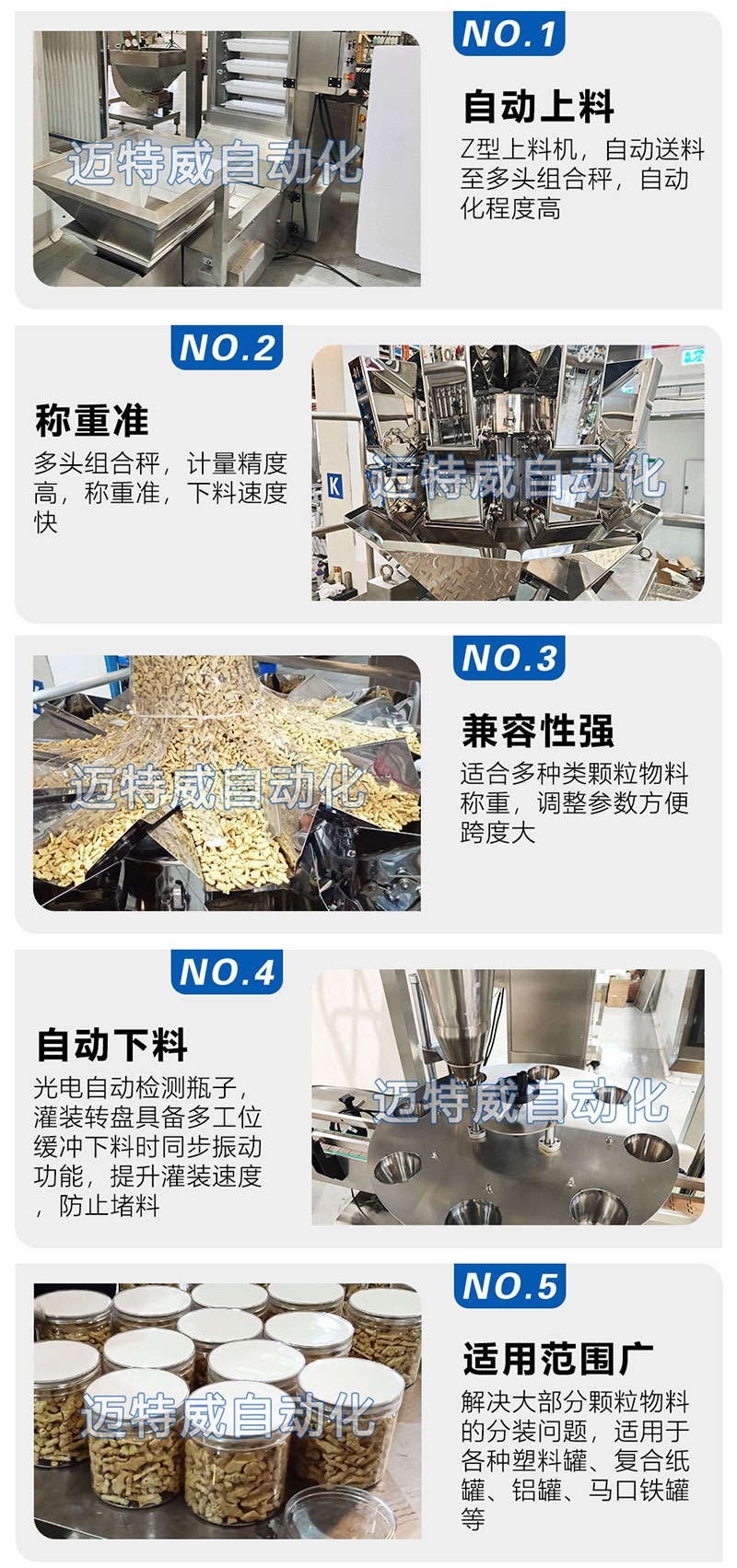 迈特威自动化

NO.1

自动上料

Z型上料机，自动送料至多头组合秤，自动化程度高

NO.2

称重准

多头组合秤，计量精度高，称重准，下料速度快

K

迈特威自动化

迈特威自动化

NO.3

兼容性强

适合多种类颗粒物料称重，调整参数方便跨度大

NO.4

自动下料

光电自动检测瓶子，灌装转盘具备多工位缓冲下料时同步振动功能，提升灌装速度，防止堵料

迈特威自动化

迈特威自动化

NO.5

适用范围广

解决大部分颗粒物料的分装问题，适用于各种塑料罐、复合纸罐、铝罐、马口铁罐等